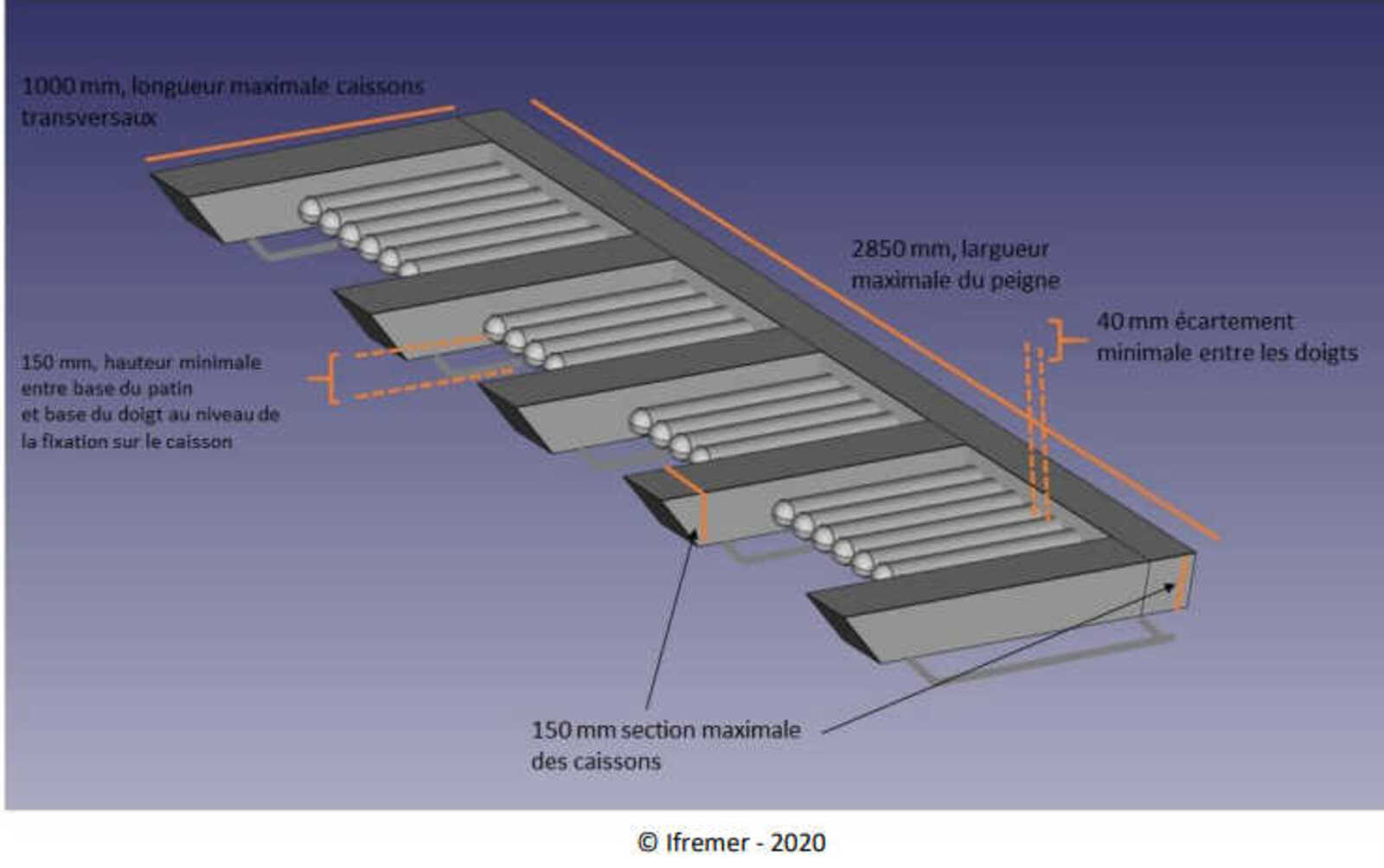 1000 mm, longueur maximale caissons transversaux

2850 mm, largueur maximale du peigne

40 mm écartement minimale entre les doigts

150 mm, hauteur minimale entre base du patin et base du doigt au niveau de la fixation sur le caisson

150 mm section maximale des caissons

© Ifremer - 2020